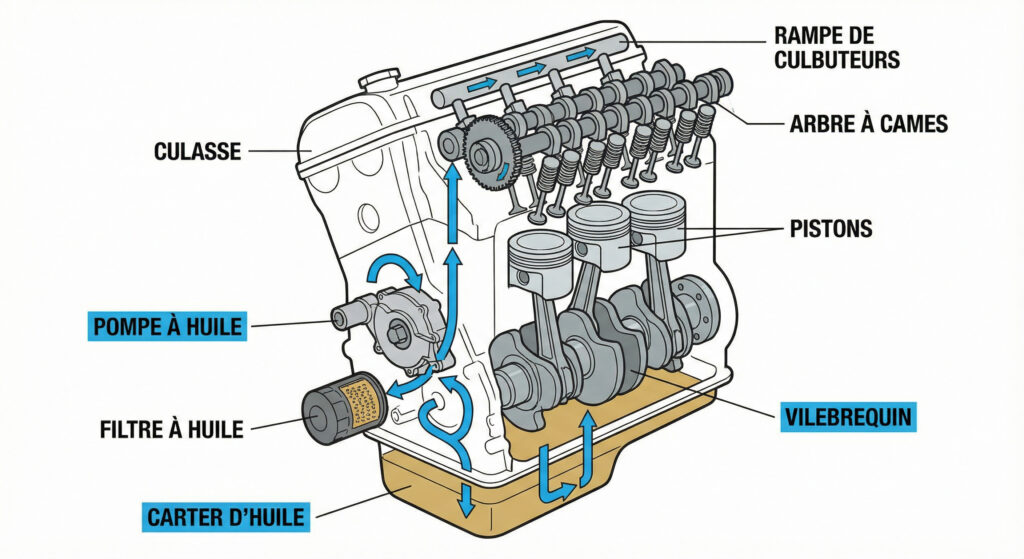 RAMPE DE CULBUTEURS

ARBRE À CAMES

CULASSE

PISTONS

POMPE À HUILE

FILTRE À HUILE

VILEBREQUIN

CARTER D'HUILE