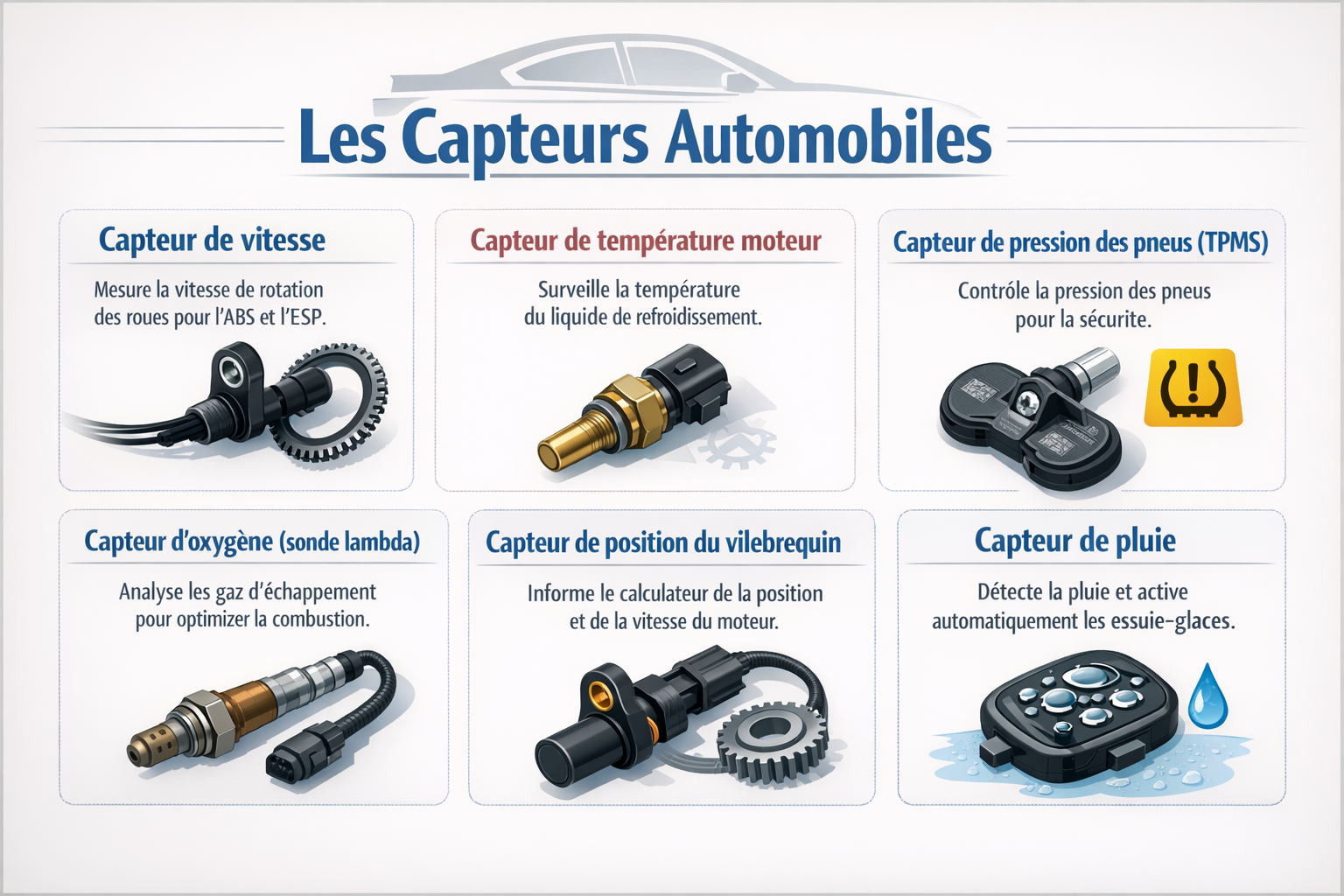 Les Capteurs Automobiles

Capteur de vitesse

Mesure la vitesse de rotation des roues pour l'ABS et l'ESP.

Capteur de température moteur

Surveille la température du liquide de refroidissement.

Capteur de pression des pneus (TPMS)

Contrôle la pression des pneus pour la sécurite.

Capteur d'oxygène (sonde lambda)

Analyse les gaz d'échappement pour optimizer la combustion.

Capteur de position du vilebrequin

Informe le calculateur de la position et de la vitesse du moteur.

Capteur de pluie

Détecte la pluie et active automatiquement les essuie-glaces.